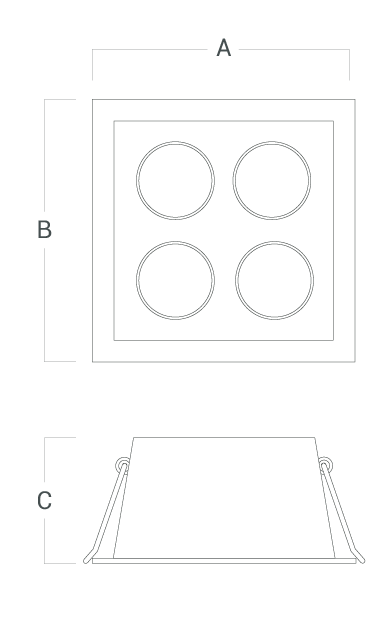 A
B
C